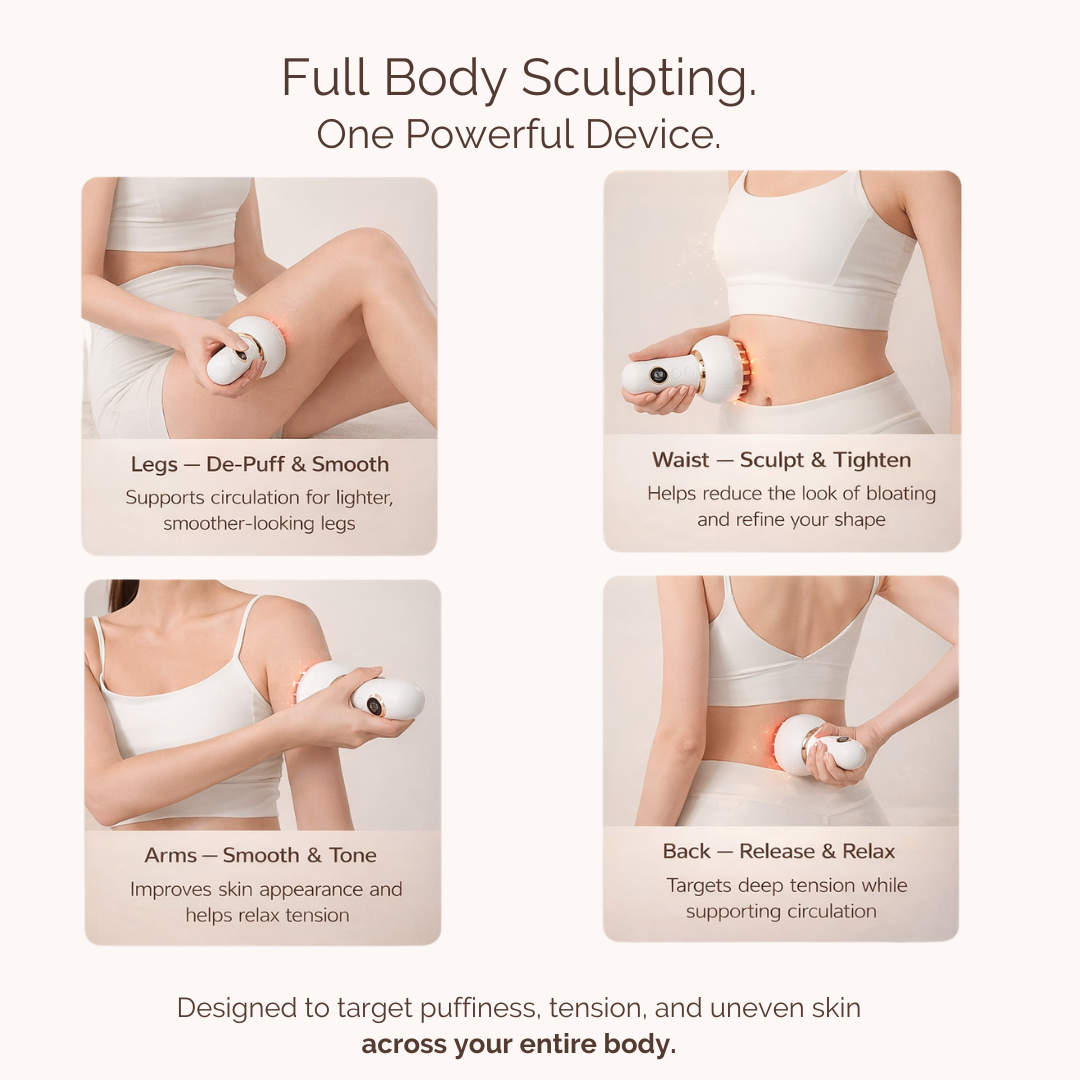 Full Body Sculpting.
One Powerful Device.

Legs — De-Puff & Smooth
Supports circulation for lighter, smoother-looking legs

Waist — Sculpt & Tighten
Helps reduce the look of bloating and refine your shape

Arms — Smooth & Tone
Improves skin appearance and helps relax tension

Back — Release & Relax
Targets deep tension while supporting circulation

Designed to target puffiness, tension, and uneven skin
across your entire body.